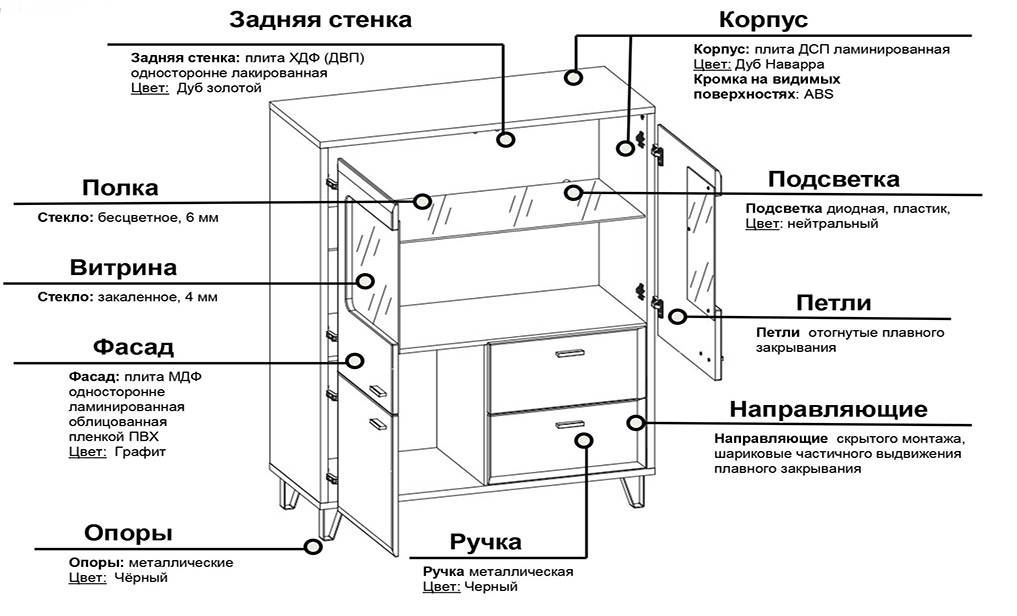 Задняя стенка

Задняя стенка: плита ХДФ (ДВП) односторонне лакированная
Цвет: Дуб золотой

Корпус

Корпус: плита ДСП ламинированная
Цвет: Дуб Наварра
Кромка на видимых поверхностях: ABS

Полка

Стекло: бесцветное, 6 мм

Подсветка

Подсветка диодная, пластик,
Цвет: нейтральный

Витрина

Стекло: закаленное, 4 мм

Петли

Петли отогнутые плавного закрывания

Фасад

Фасад: плита МДФ односторонне ламинированная облицованная пленкой ПВХ
Цвет: Графит

Направляющие

Направляющие скрытого монтажа, шариковые частичного выдвижения плавного закрывания

Опоры

Опоры: металлические
Цвет: Чёрный

Ручка

Ручка металлическая
Цвет: Черный