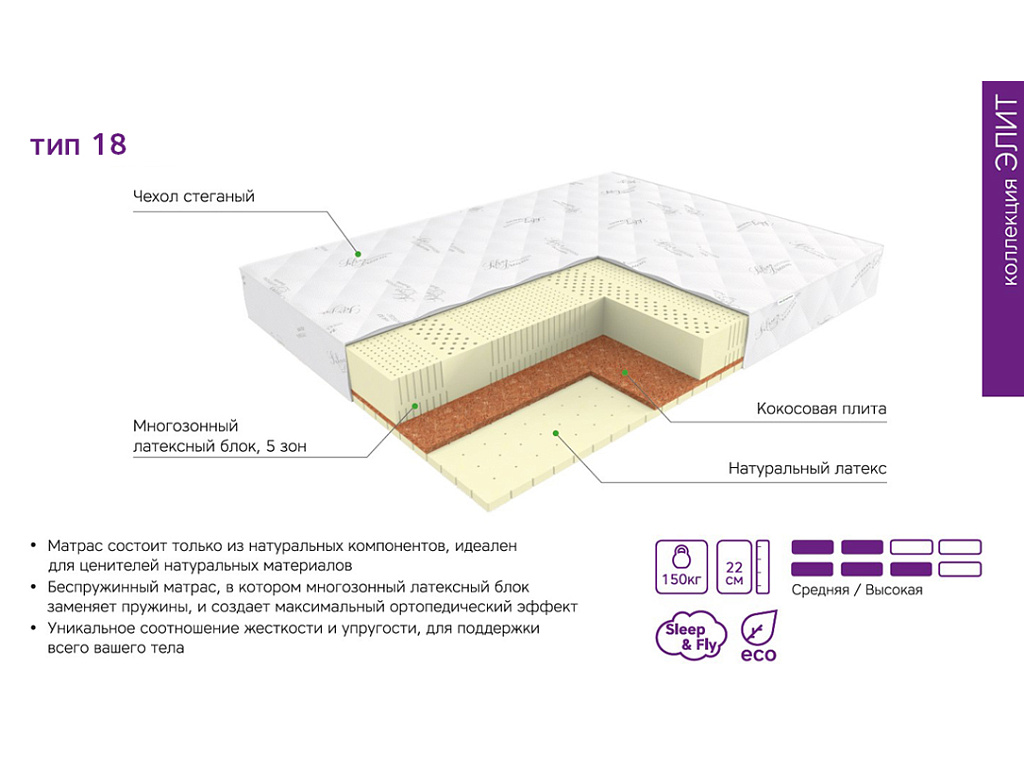 тип 18

коллекция ЭЛИТ

Чехол стеганый

Многозонный латексный блок, 5 зон

Кокосовая плита

Натуральный латекс

• Матрас состоит только из натуральных компонентов, идеален для ценителей натуральных материалов
• Беспружинный матрас, в котором многозонный латексный блок заменяет пружины, и создает максимальный ортопедический эффект
• Уникальное соотношение жесткости и упругости, для поддержки всего вашего тела

150кг

22 см

Средняя / Высокая

Sleep & Fly

eco